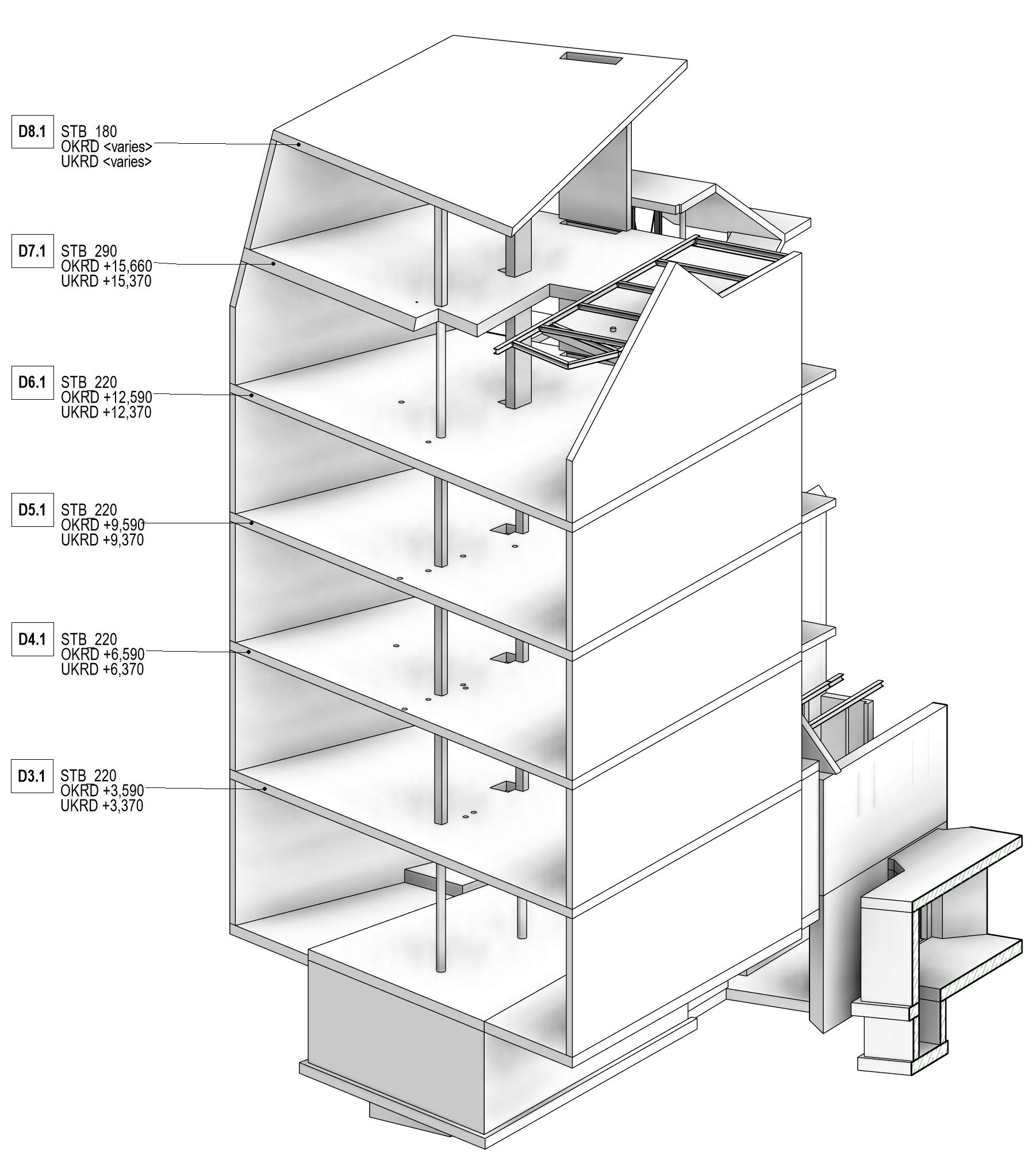 D8.1
STB_180
OKRD <varies>
UKRD <varies>

D7.1
STB_290
OKRD +15,660
UKRD +15,370

D6.1
STB_220
OKRD +12,590
UKRD +12,370

D5.1
STB_220
OKRD +9,590
UKRD +9,370

D4.1
STB_220
OKRD +6,590
UKRD +6,370

D3.1
STB_220
OKRD +3,590
UKRD +3,370